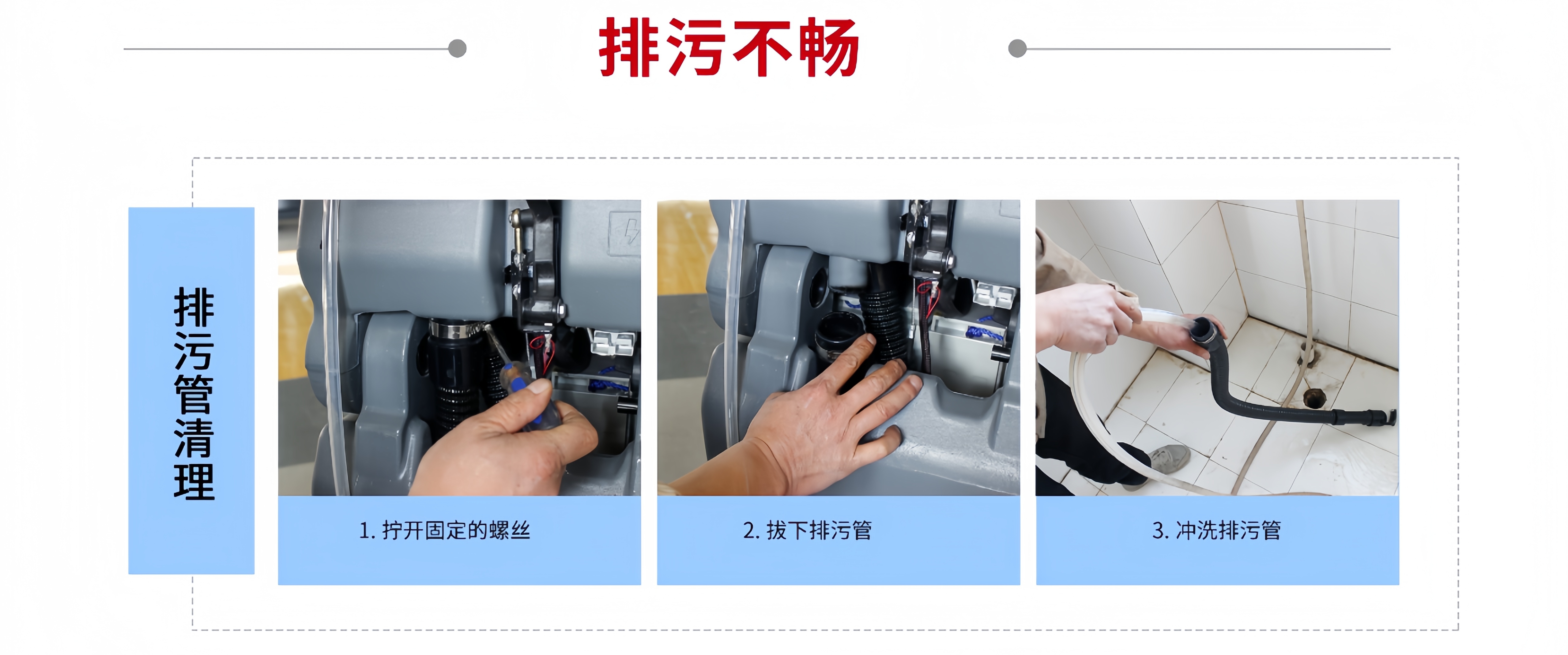 排污不畅

排污管清理

1. 拧开固定的螺丝

2. 拔下排污管

3. 冲洗排污管